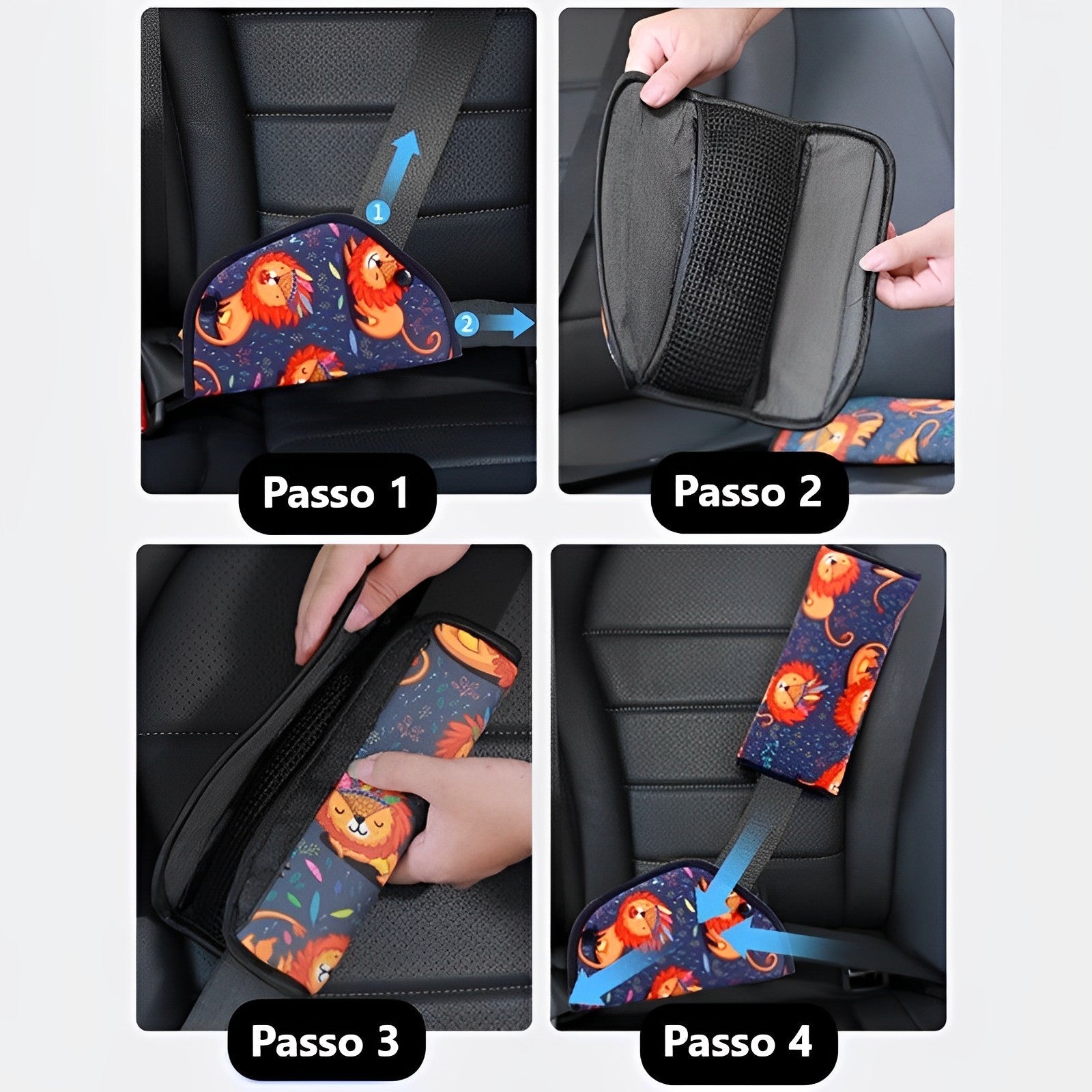 1

2

Passo 1

Passo 2

Passo 3

Passo 4